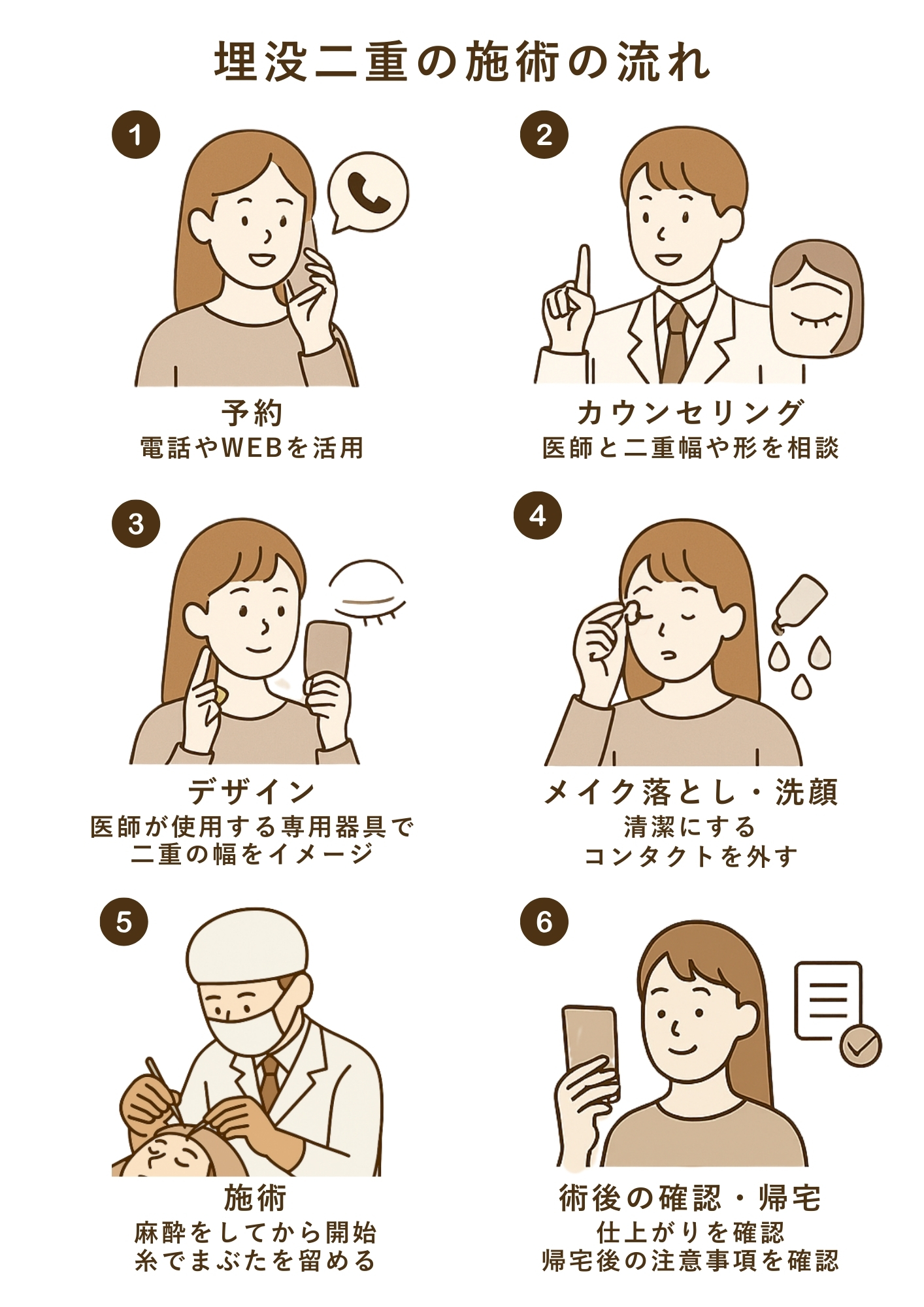 埋没二重の施術の流れ

1

予約
電話やWEBを活用

2

カウンセリング
医師と二重幅や形を相談

3

デザイン
医師が使用する専用器具で
二重の幅をイメージ

4

メイク落とし・洗顔
清潔にする
コンタクトを外す

5

施術
麻酔をしてから開始
糸でまぶたを留める

6

術後の確認・帰宅
仕上がりを確認
帰宅後の注意事項を確認