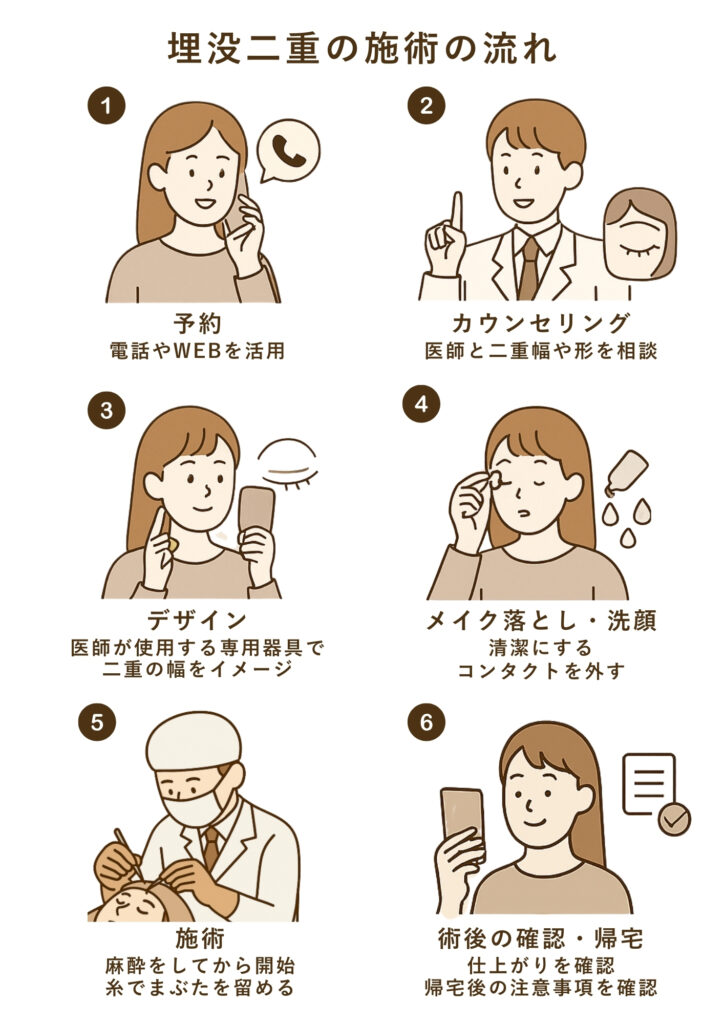 埋没二重の施術の流れ

1
予約
電話やWEBを活用

2
カウンセリング
医師と二重幅や形を相談

3
デザイン
医師が使用する専用器具で
二重の幅をイメージ

4
メイク落とし・洗顔
清潔にする
コンタクトを外す

5
施術
麻酔をしてから開始
糸でまぶたを留める

6
術後の確認・帰宅
仕上がりを確認
帰宅後の注意事項を確認