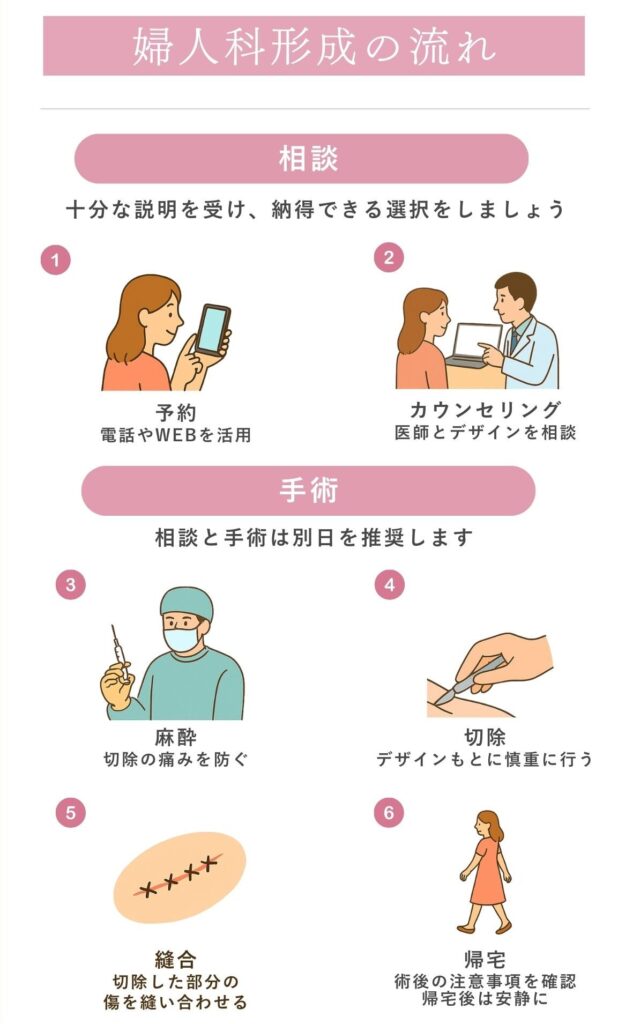 婦人科形成の流れ

相談

十分な説明を受け、納得できる選択をしましょう

1

予約
電話やWEBを活用

2

カウンセリング
医師とデザインを相談

手術

相談と手術は別日を推奨します

3

麻酔
切除の痛みを防ぐ

4

切除
デザインもとに慎重に行う

5

縫合
切除した部分の傷を縫い合わせる

6

帰宅
術後の注意事項を確認
帰宅後は安静に